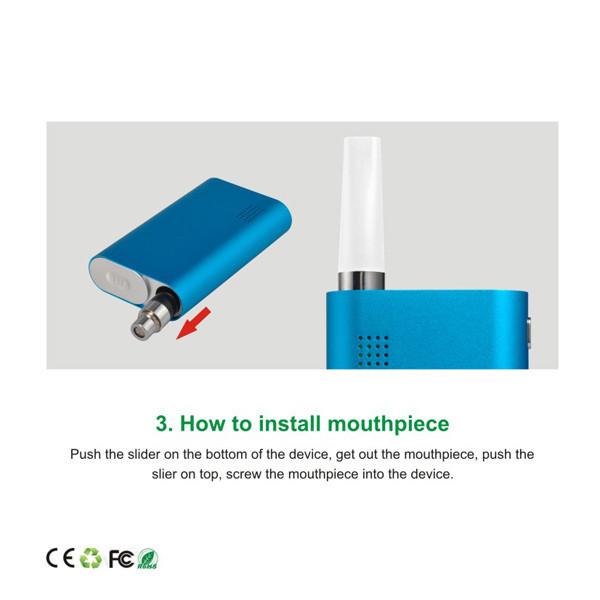 3. How to install mouthpiece

Push the slider on the bottom of the device, get out the mouthpiece, push the slier on top, screw the mouthpiece into the device.

CE FC RoHS